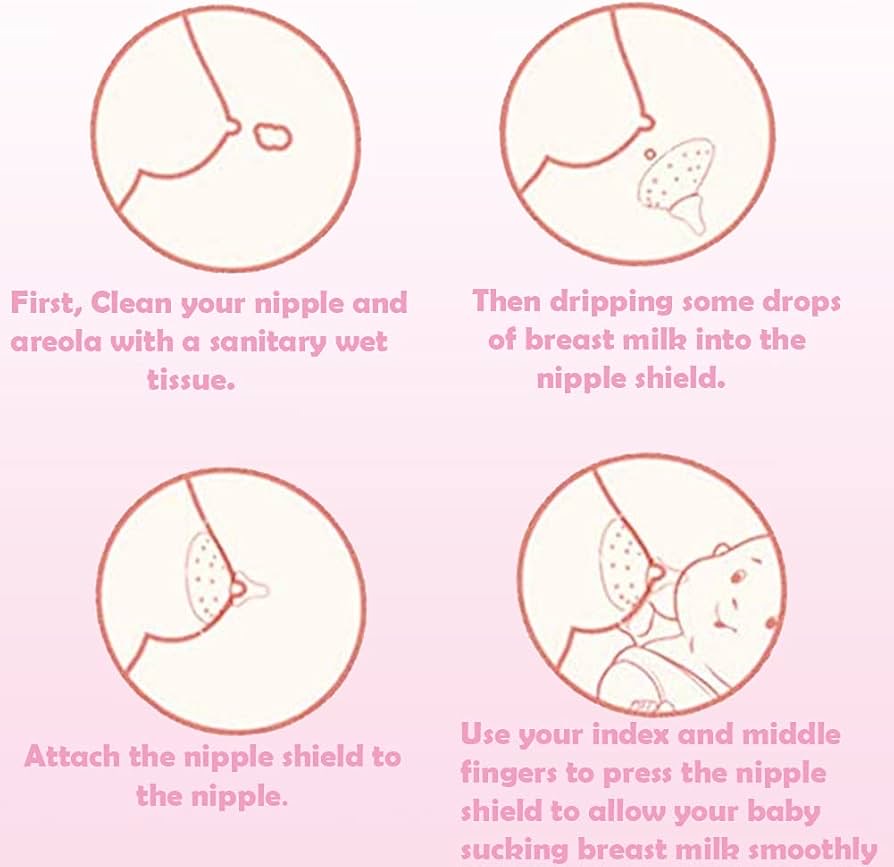 First, Clean your nipple and areola with a sanitary wet tissue.

Then dripping some drops of breast milk into the nipple shield.

Attach the nipple shield to the nipple.

Use your index and middle fingers to press the nipple shield to allow your baby sucking breast milk smoothly